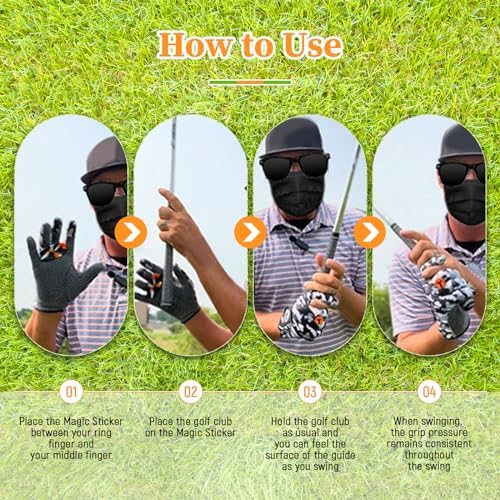 How to Use

01

Place the Magic Sticker between your ring finger and your middle finger

02

Place the golf club on the Magic Sticker

03

Hold the golf club as usual and you can feel the surface of the guide as you swing

04

When swinging, the grip pressure remains consistent throughout the swing