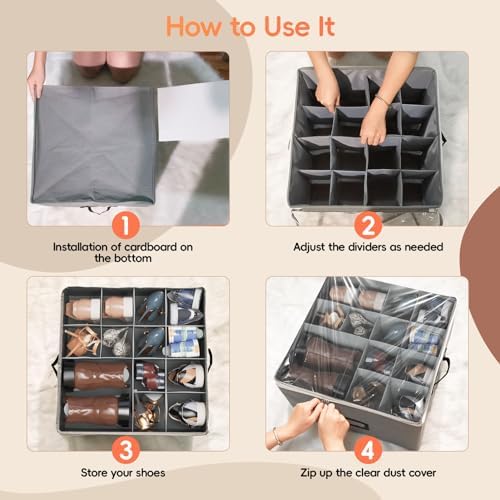 How to Use It

1
Installation of cardboard on the bottom

2
Adjust the dividers as needed

3
Store your shoes

4
Zip up the clear dust cover