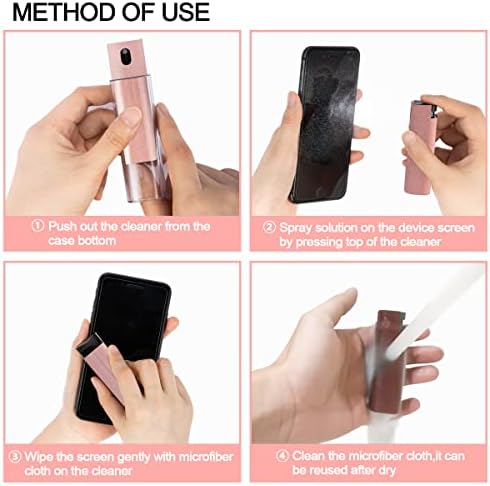 METHOD OF USE

① Push out the cleaner from the case bottom

② Spray solution on the device screen by pressing top of the cleaner

③ Wipe the screen gently with microfiber cloth on the cleaner

④ Clean the microfiber cloth,it can be reused after dry